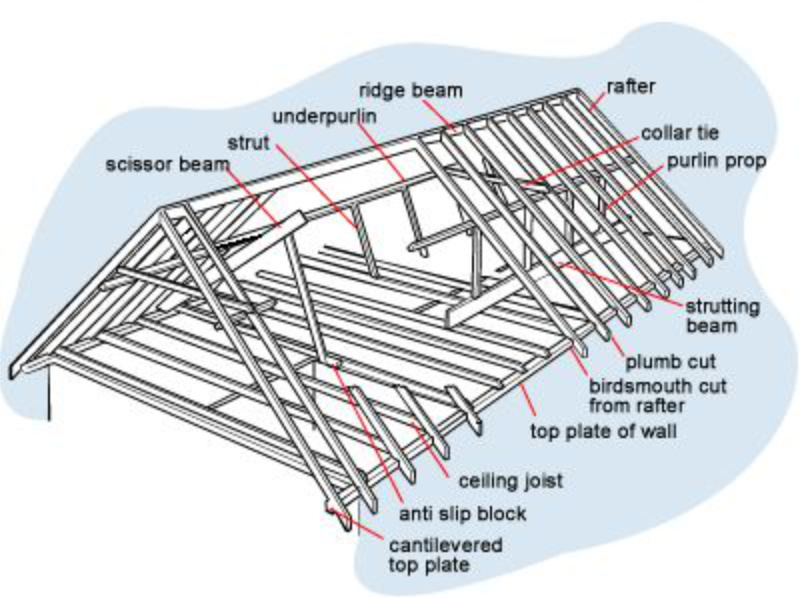 ridge beam
rafter
underpurlin
collar tie
strut
purlin prop
scissor beam
strutting beam
plumb cut
birdsmouth cut from rafter
top plate of wall
ceiling joist
anti slip block
cantilevered top plate